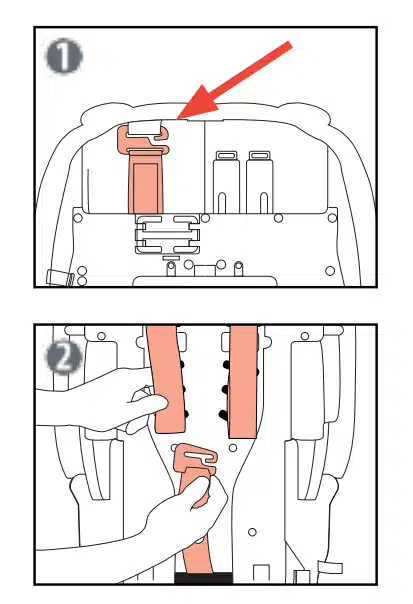 1

2