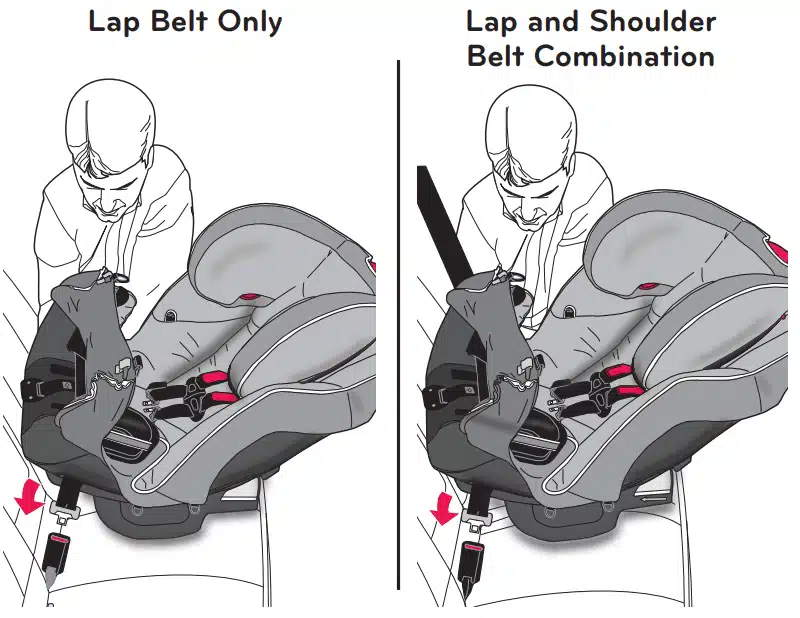 Lap Belt Only

Lap and Shoulder Belt Combination