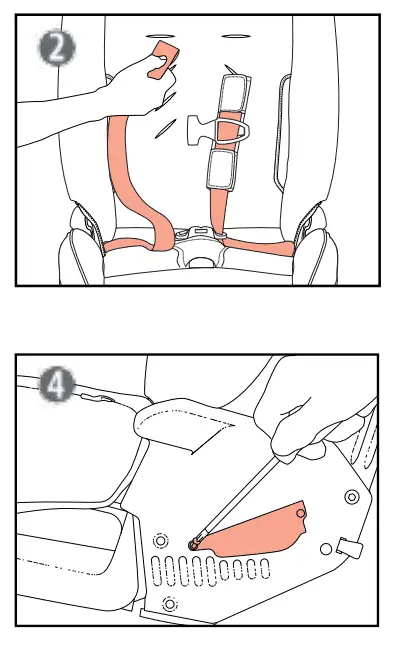 2

4