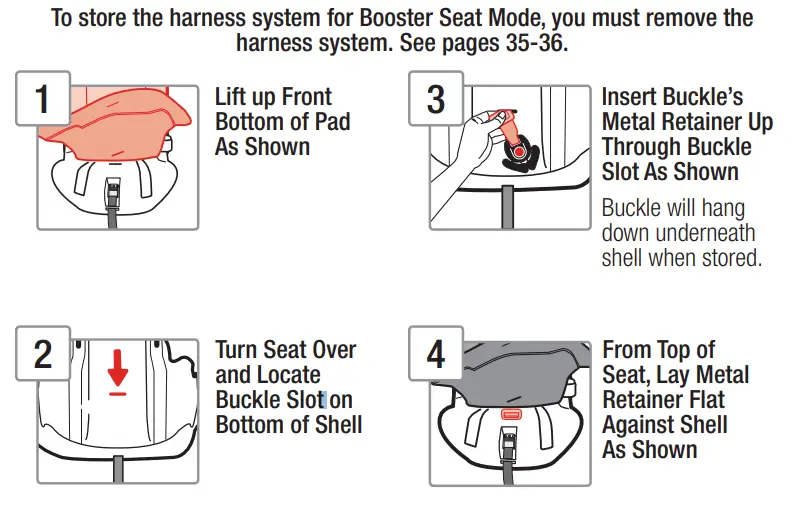 To store the harness system for Booster Seat Mode, you must remove the harness system. See pages 35-36.

1

Lift up Front Bottom of Pad As Shown

2

Turn Seat Over and Locate Buckle Slot on Bottom of Shell

3

Insert Buckle's Metal Retainer Up Through Buckle Slot As Shown

Buckle will hang down underneath shell when stored.

4

From Top of Seat, Lay Metal Retainer Flat Against Shell As Shown